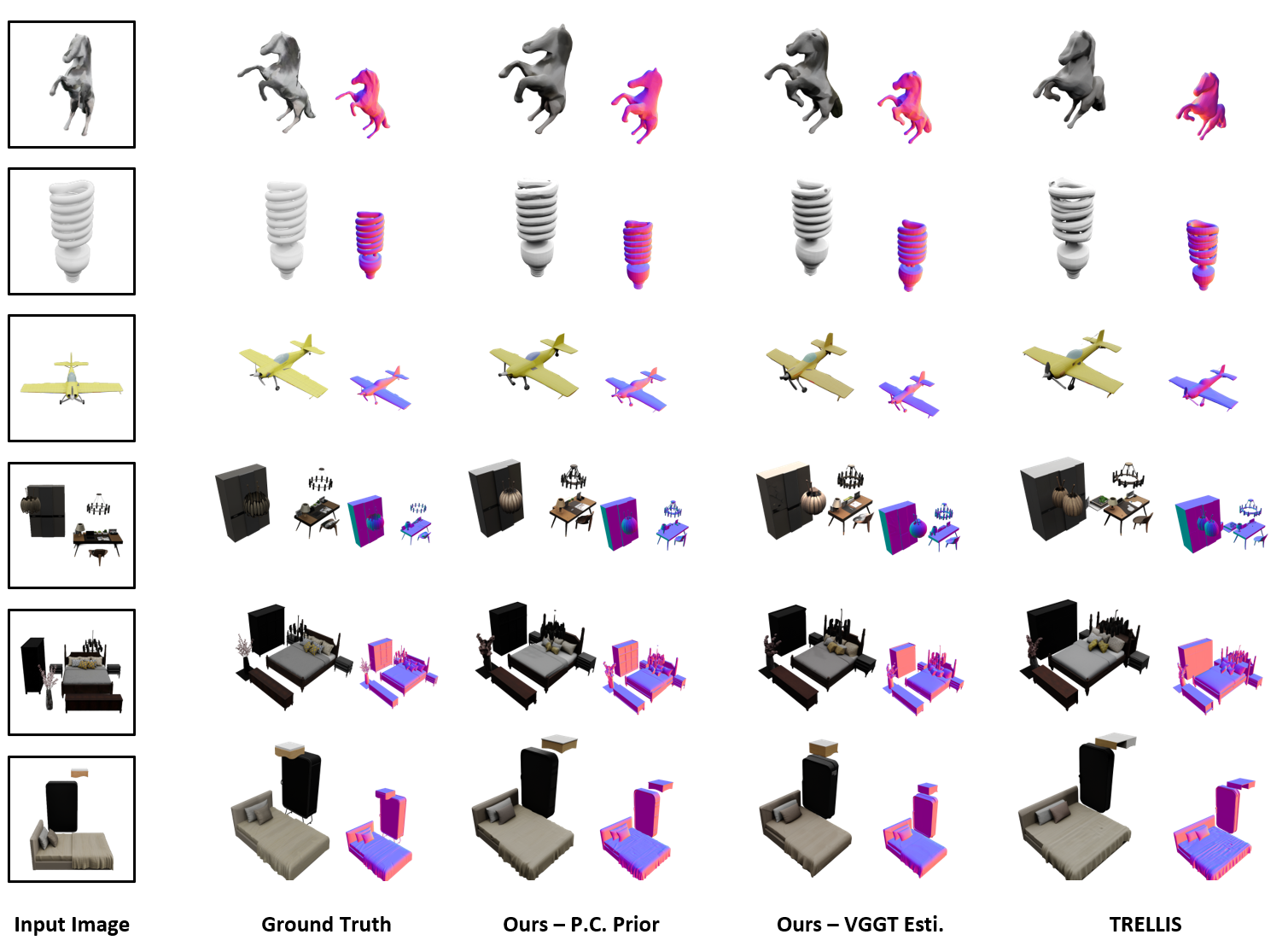 Input Image
Ground Truth
Ours – P.C. Prior
Ours – VGGT Esti.
TRELLIS